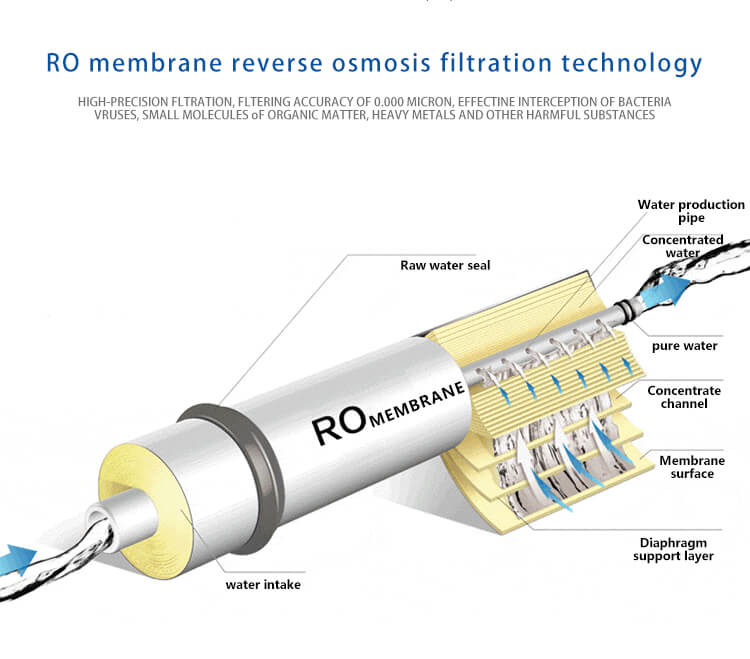 RO membrane reverse osmosis filtration technology

HIGH-PRECISION FLTRATION, FLTERING ACCURACY OF 0.000 MICRON, EFFECTINE INTERCEPTION OF BACTERIA VRUSES, SMALL MOLECULES oF ORGANIC MATTER, HEAVY METALS AND OTHER HARMFUL SUBSTANCES

Water production pipe

Concentrated water

Raw water seal

pure water

RO MEMBRANE

Concentrate channel

Membrane surface

Diaphragm support layer

water intake